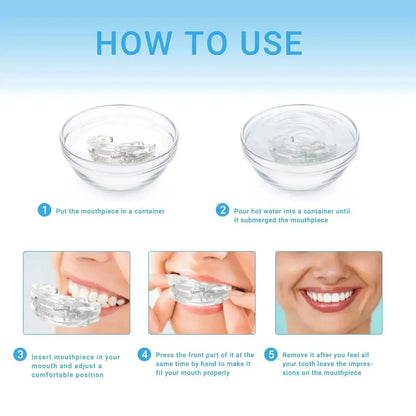 HOW TO USE

1 Put the mouthpiece in a container

2 Pour hot water into a container until it submerged the mouthpiece

3 Insert mouthpiece in your moouth and adjust a comfortable position

4 Press the front part of it at the same time by hand to make it fit your mouth properly

5 Remove it after you feel all your tooth leave the impressions on the mouthpiece