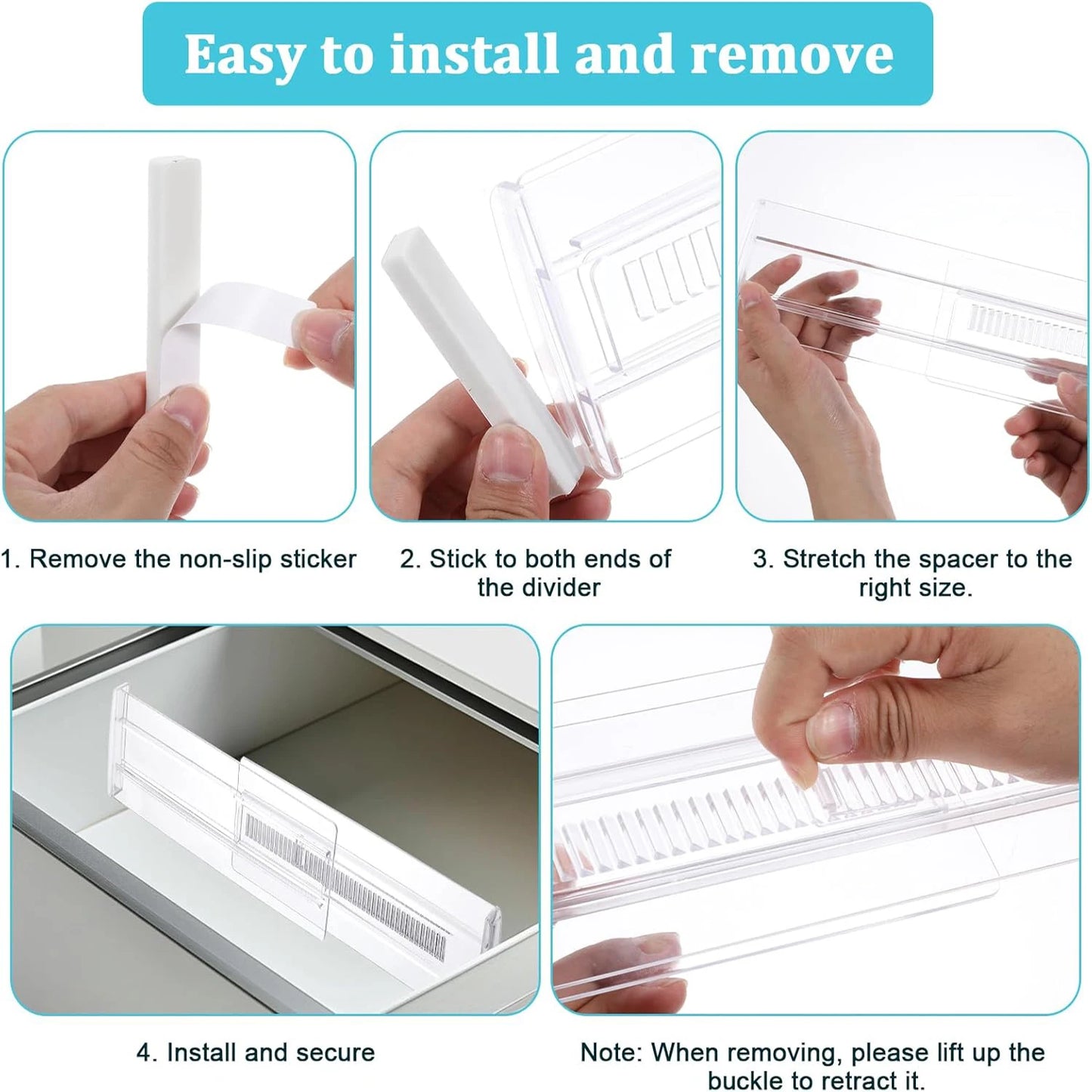 Easy to install and remove

1. Remove the non-slip sticker

2. Stick to both ends of the divider

3. Stretch the spacer to the right size.

4. Install and secure

Note: When removing, please lift up the buckle to retract it.